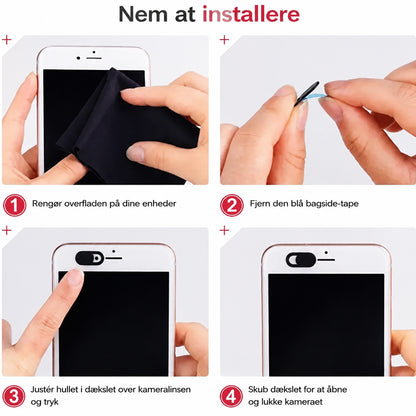 Nem at installere

1 Rengør overfladen på dine enheder

2 Fjern den blå bagside-tape

3 Justér hullet i dækslet over kameralinsen og tryk

4 Skub dækslet for at åbne og lukke kameraet