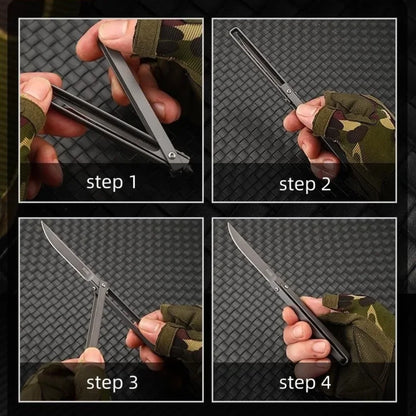 step 1

step 2

step 3

step 4