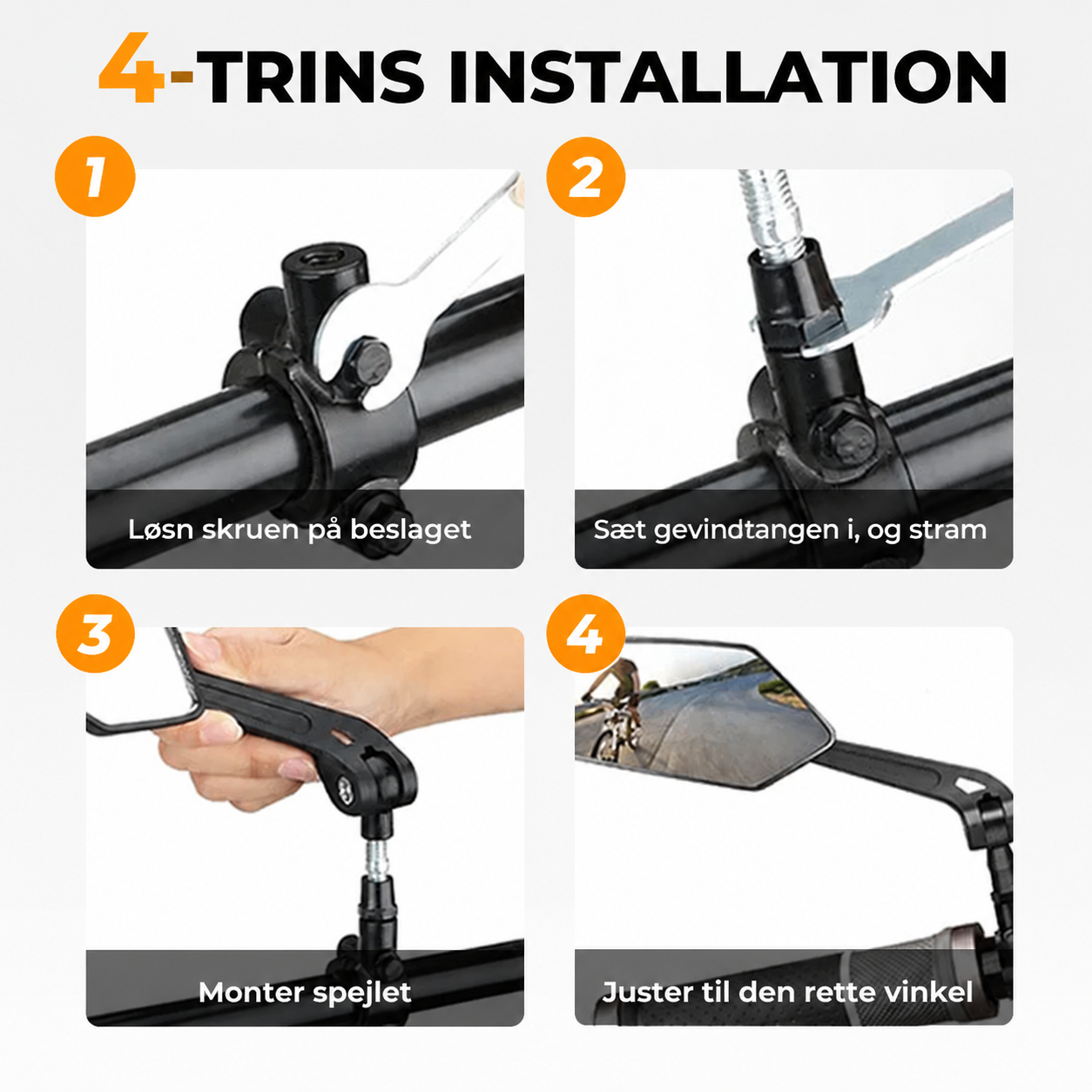 4-TRINS INSTALLATION

1

Løsn skruen på beslaget

2

Sæt gevindtangen i, og stram

3

Monter spejlet

4

Juster til den rette vinkel