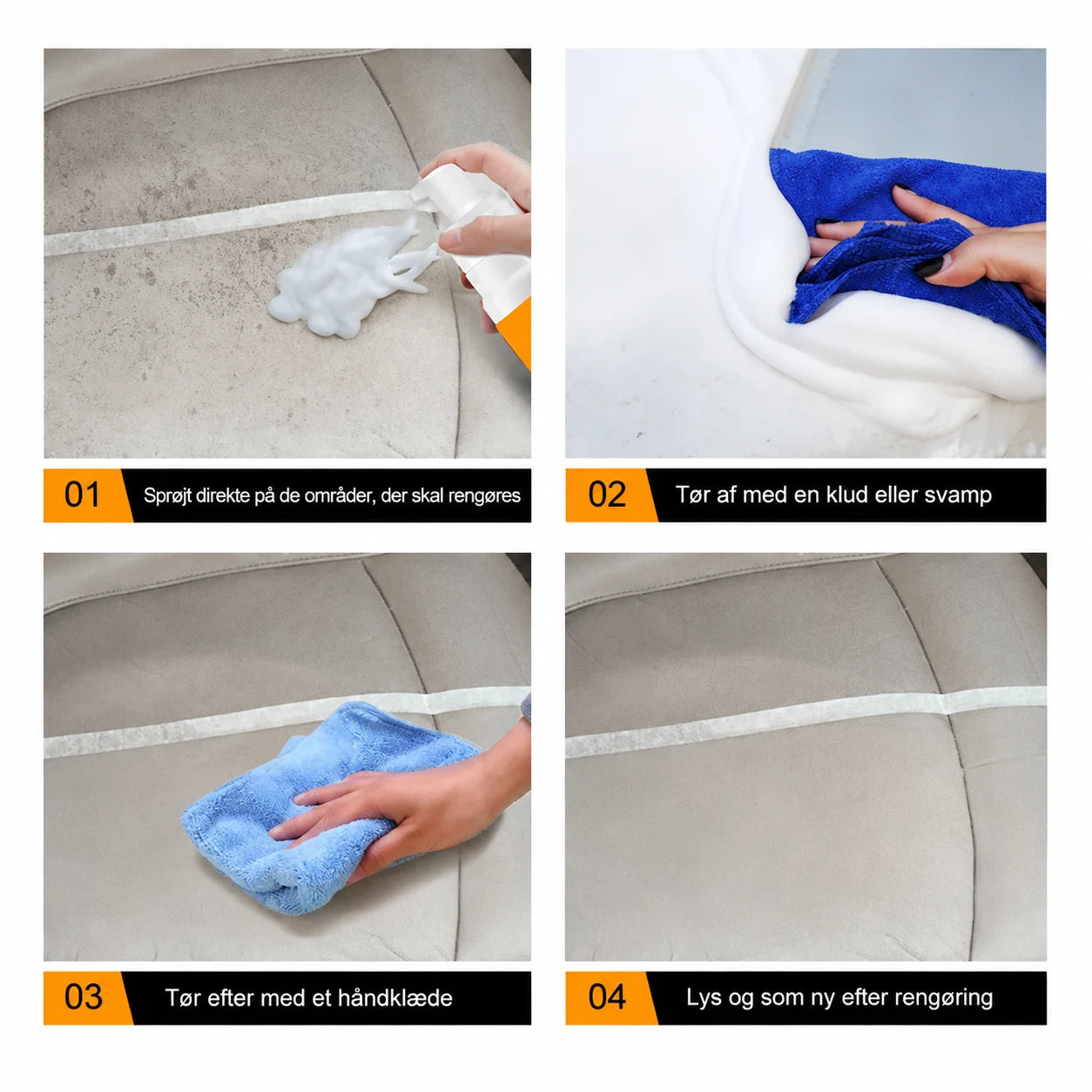 01 Sprøjt direkte på de områder, der skal rengøres

02 Tør af med en klud eller svamp

03 Tør efter med et håndklæde

04 Lys og som ny efter rengøring